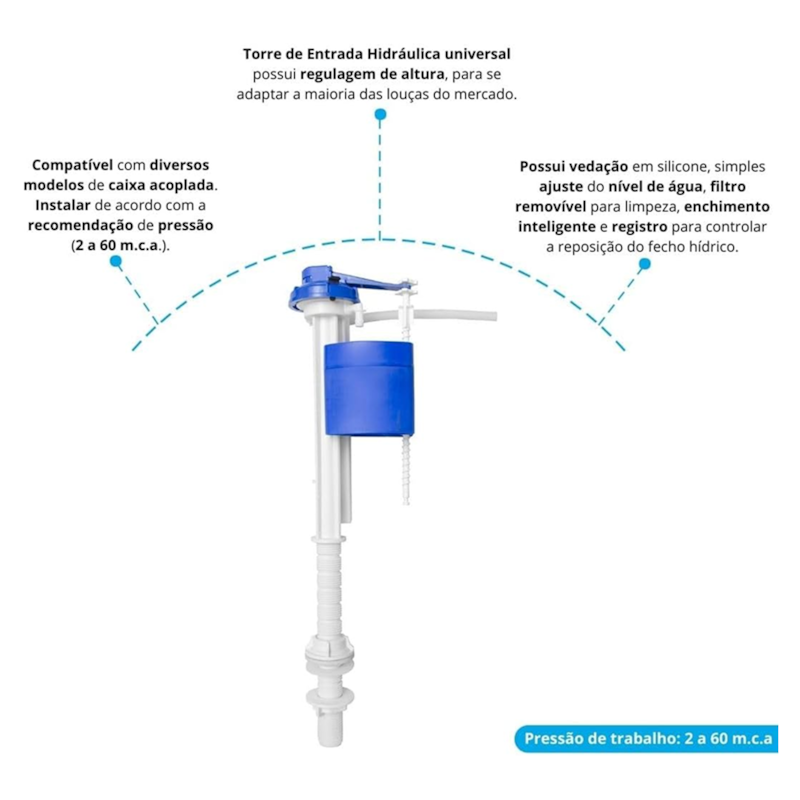 Torre de Entrada Hidráulica universal possui regulagem de altura, para se adaptar a maioria das louças do mercado.

Compatível com diversos modelos de caixa acoplada. Instalar de acordo com a recomendação de pressão (2 a 60 m.c.a.).

Possui vedação em silicone, simples ajuste do nível de água, filtro removível para limpeza, enchimento inteligente e registro para controlar a reposição do fecho hídrico.

Pressão de trabalho: 2 a 60 m.c.a