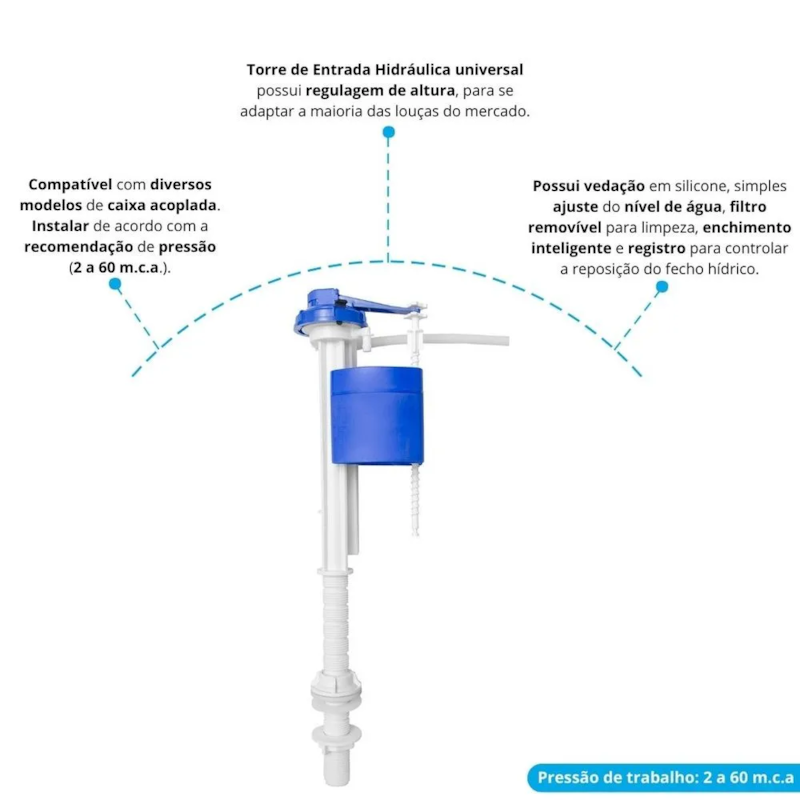 Torre de Entrada Hidráulica universal possui regulagem de altura, para se adaptar a maioria das louças do mercado.

Compatível com diversos modelos de caixa acoplada. Instalar de acordo com a recomendação de pressão (2 a 60 m.c.a.).

Possui vedação em silicone, simples ajuste do nível de água, filtro removível para limpeza, enchimento inteligente e registro para controlar a reposição do fecho hídrico.

Pressão de trabalho: 2 a 60 m.c.a